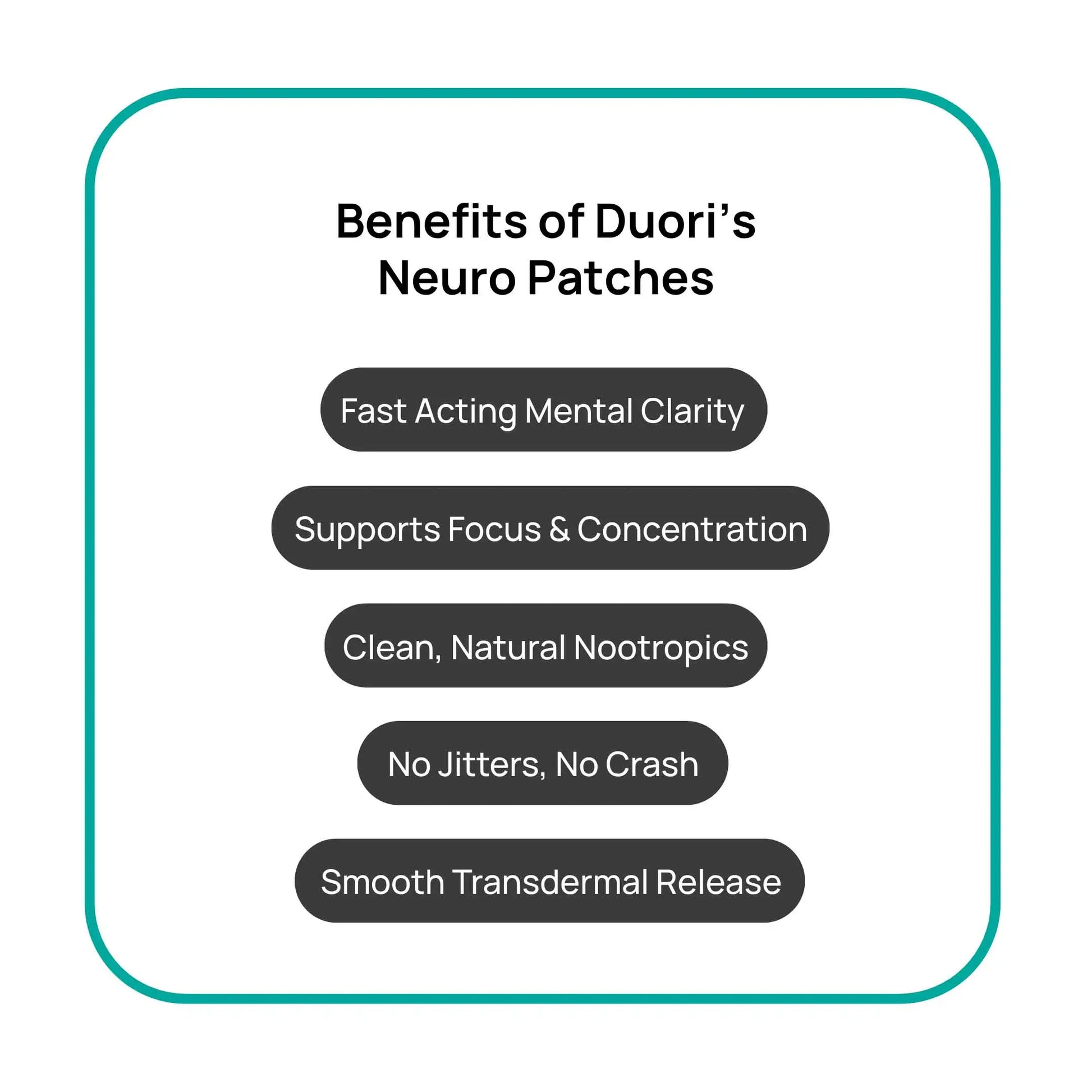 Benefits of Duori's
Neuro Patches

Fast Acting Mental Clarity

Supports Focus & Concentration

Clean, Natural Nootropics

No Jitters, No Crash

Smooth Transdermal Release