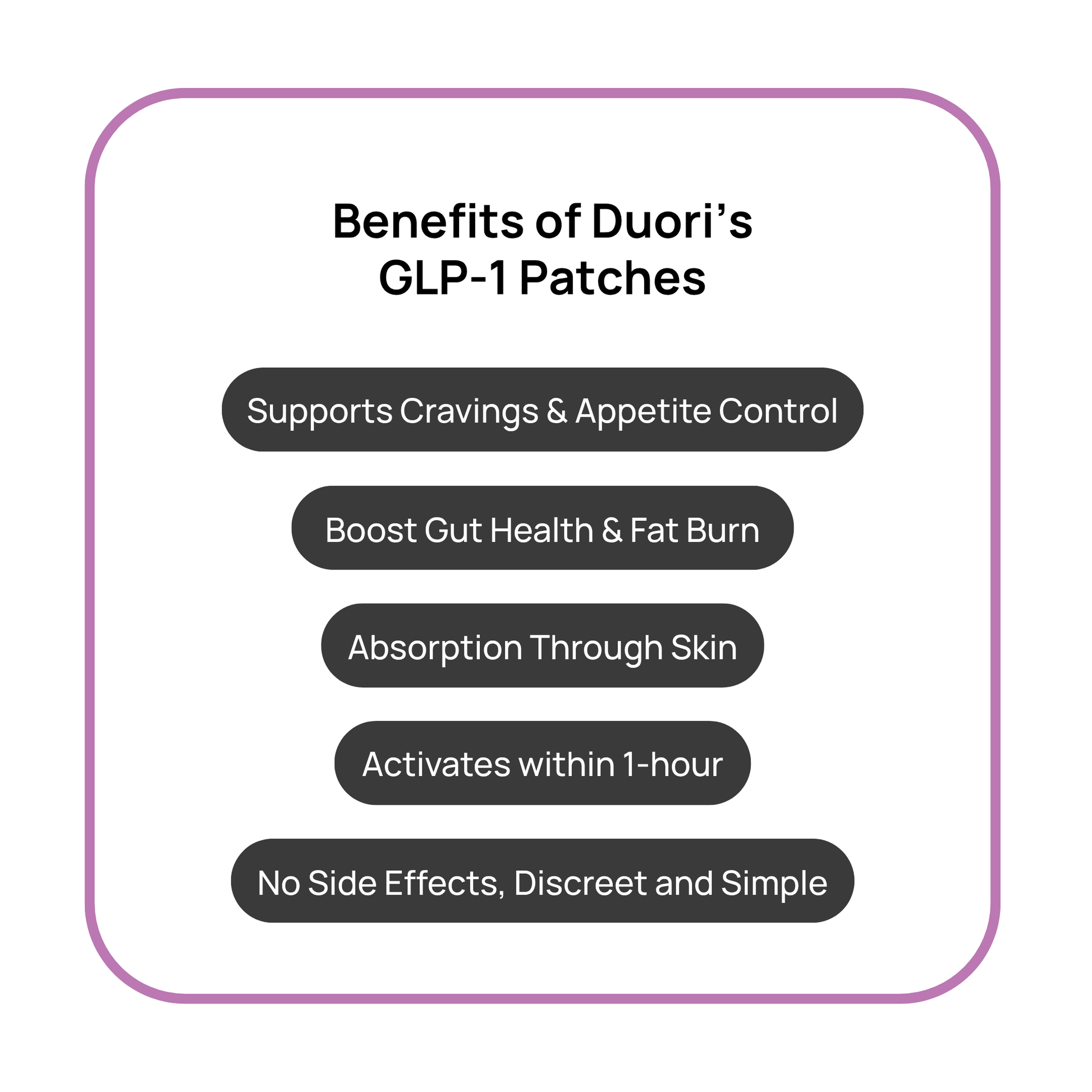 Benefits of Duori's GLP-1 Patches

Supports Cravings & Appetite Control

Boost Gut Health & Fat Burn

Absorption Through Skin

Activates within 1-hour

No Side Effects, Discreet and Simple