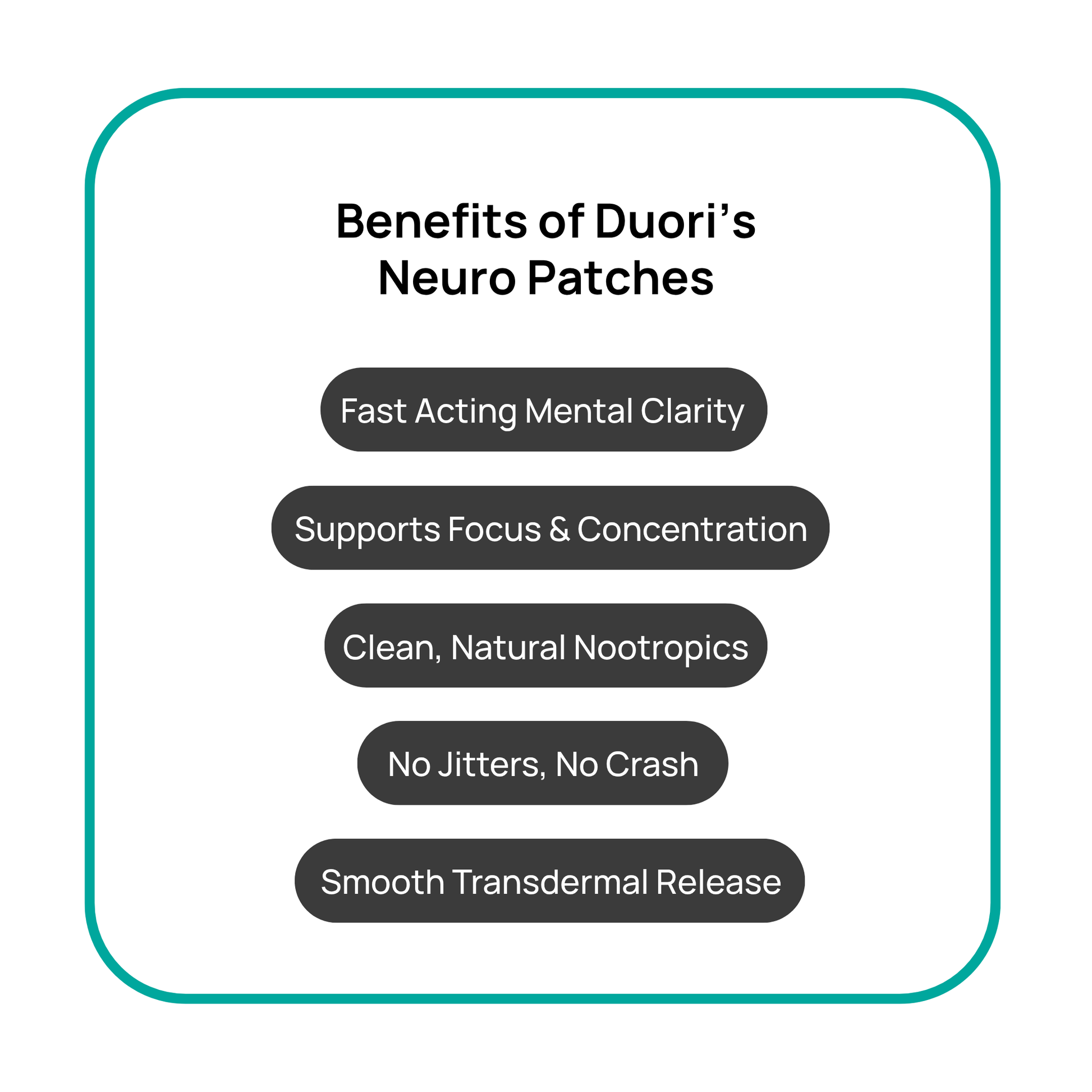 Benefits of Duori's
Neuro Patches

Fast Acting Mental Clarity

Supports Focus & Concentration

Clean, Natural Nootropics

No Jitters, No Crash

Smooth Transdermal Release